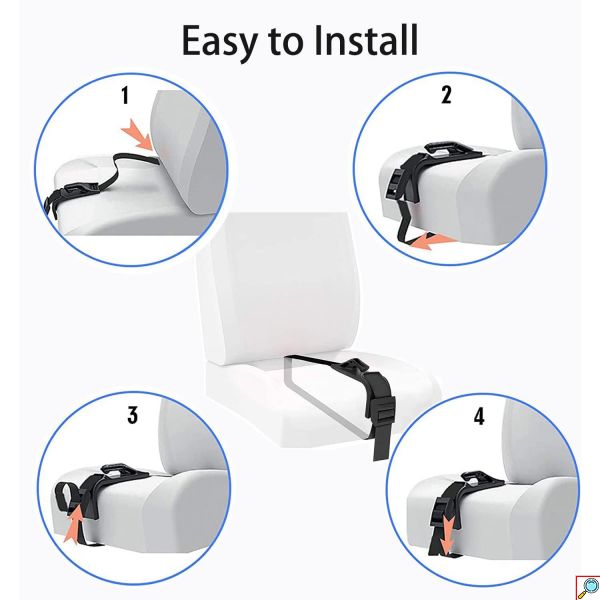 Easy to Install

1

2

3

4