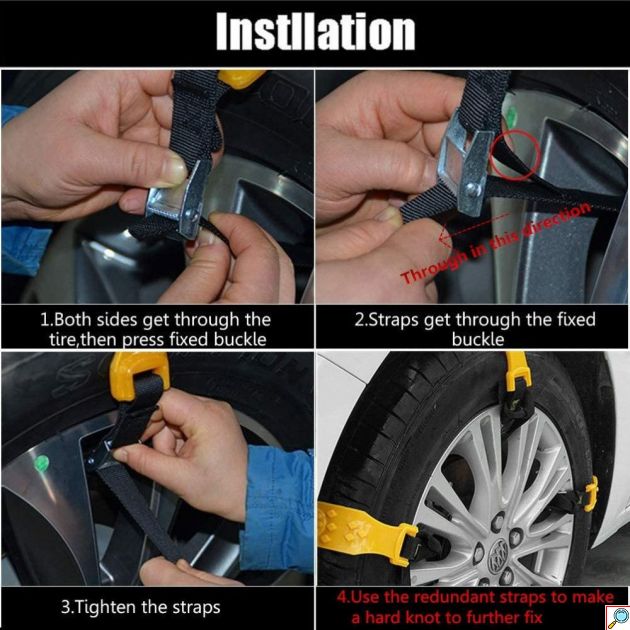 Instllation

Through in this direction

1.Both sides get through the tire,then press fixed buckle

2.Straps get through the fixed buckle

3.Tighten the straps

4.Use the redundant straps to make a hard knot to further fix