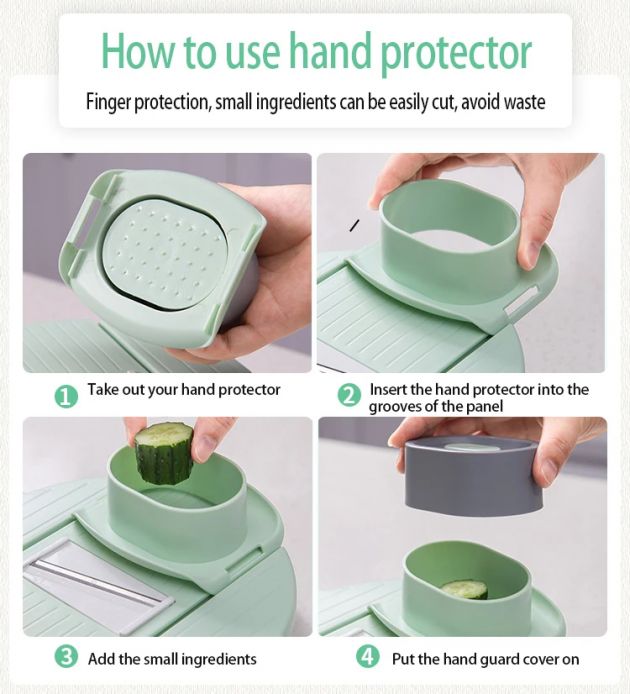 How to use hand protector

Finger protection, small ingredients can be easily cut, avoid waste

1 Take out your hand protector

2 Insert the hand protector into the grooves of the panel

3 Add the small ingredients

4 Put the hand guard cover on