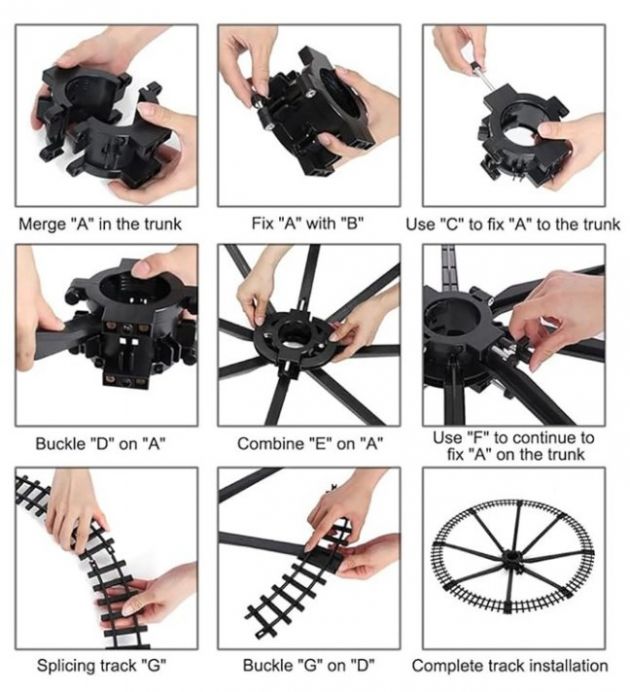 Merge "A" in the trunk

Fix "A" with "B"

Use "C" to fix "A" to the trunk

Buckle "D" on "A"

Combine "E" on "A"

Use "F" to continue to fix "A" on the trunk

Splicing track "G"

Buckle "G" on "D"

Complete track installation