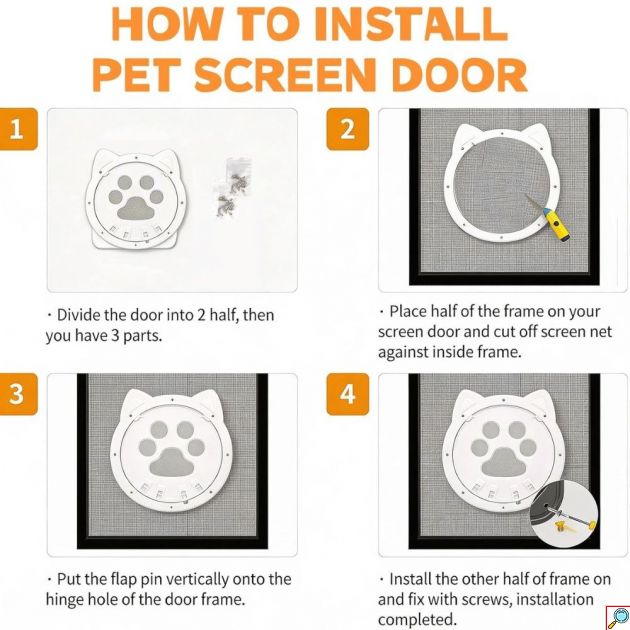 HOW TO INSTALL PET SCREEN DOOR

1

· Divide the door into 2 half, then you have 3 parts.

2

· Place half of the frame on your screen door and cut off screen net against inside frame.

3

· Put the flap pin vertically onto the hinge hole of the door frame.

4

· Install the other half of frame on and fix with screws, installation completed.