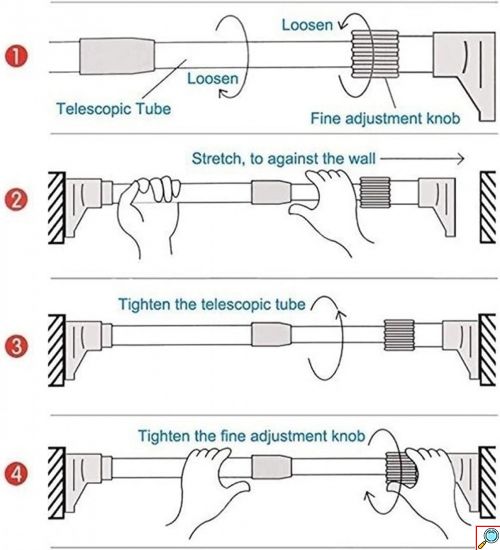 1
Loosen
Loosen
Telescopic Tube
Fine adjustment knob

2
Stretch, to against the wall

3
Tighten the telescopic tube

4
Tighten the fine adjustment knob