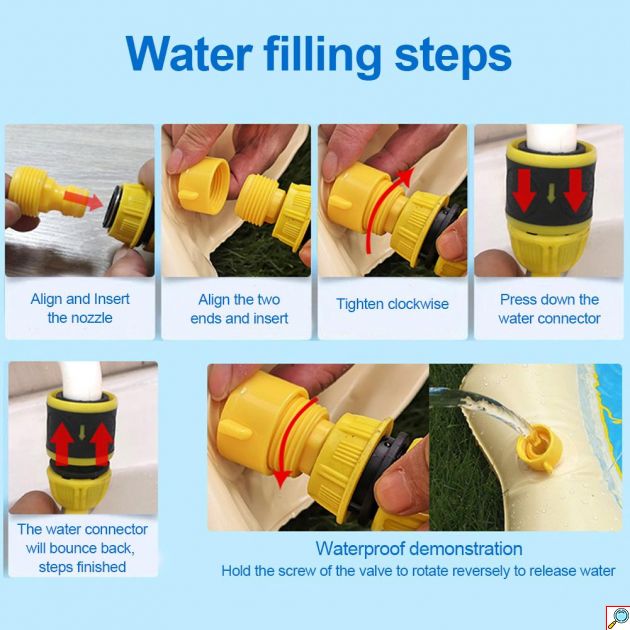 Water filling steps

Align and Insert the nozzle

Align the two ends and insert

Tighten clockwise

Press down the water connector

The water connector will bounce back, steps finished

Waterproof demonstration

Hold the screw of the valve to rotate reversely to release water