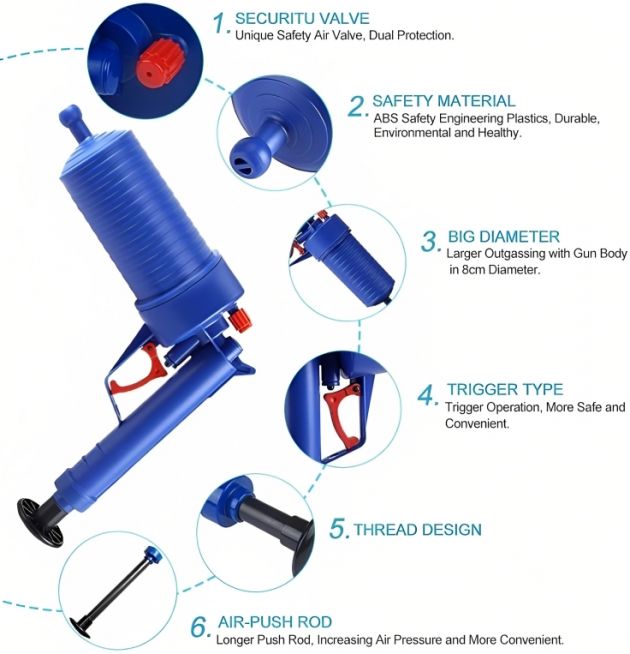 1. SECURITU VALVE
Unique Safety Air Valve, Dual Protection.

2. SAFETY MATERIAL
ABS Safety Engineering Plastics, Durable, Environmental and Healthy.

3. BIG DIAMETER
Larger Outgassing with Gun Body in 8cm Diameter.

4. TRIGGER TYPE
Trigger Operation, More Safe and Convenient.

5. THREAD DESIGN

6. AIR-PUSH ROD
Longer Push Rod, Increasing Air Pressure and More Convenient.