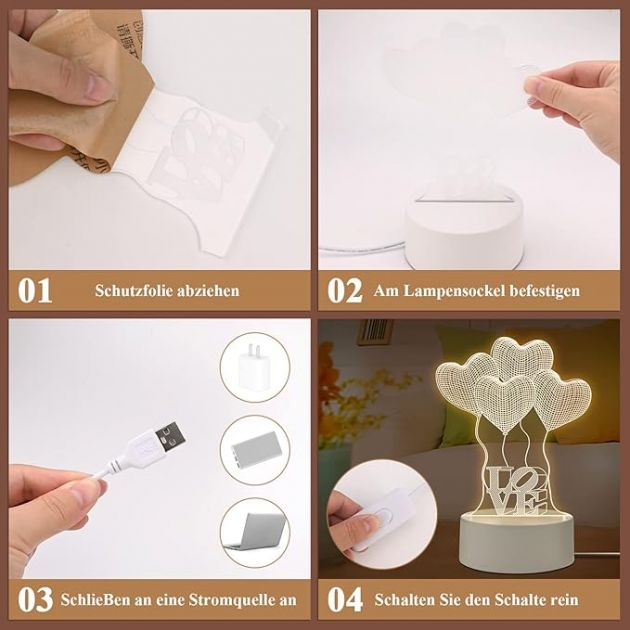 01 Schutzfolie abziehen

02 Am Lampensockel befestigen

03 SchlieBen an eine Stromquelle an

LOVE

04 Schalten Sie den Schalte rein