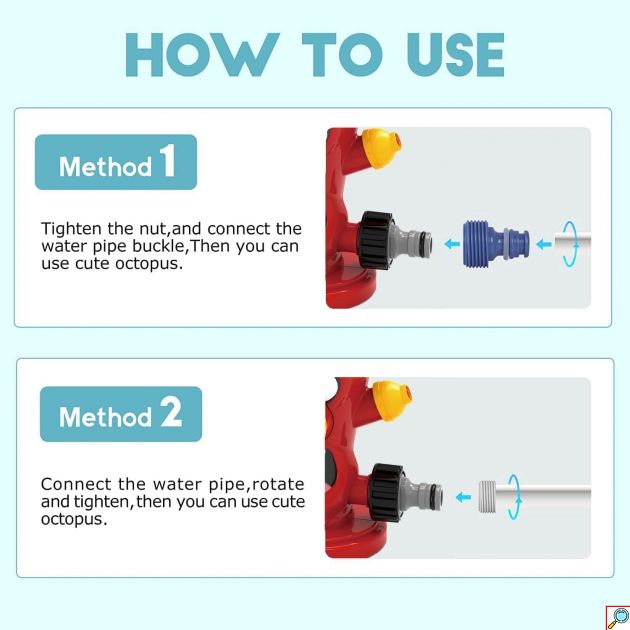 HOW TO USE

Method 1

Tighten the nut,and connect the water pipe buckle,Then you can use cute octopus.

Method 2

Connect the water pipe,rotate and tighten,then you can use cute octopus.