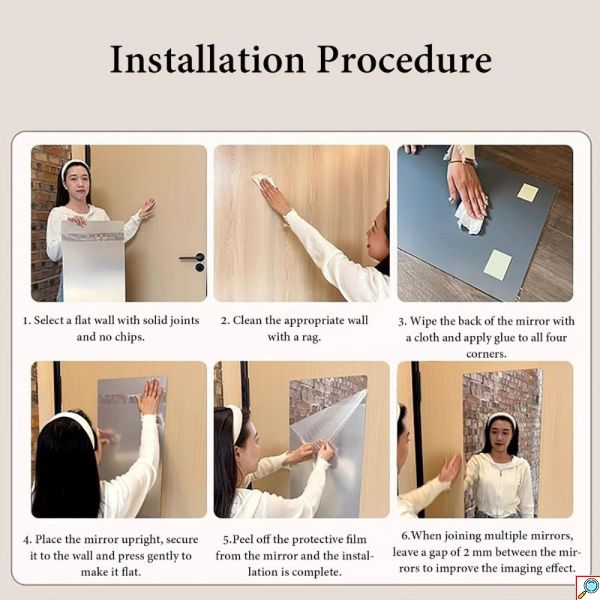 Installation Procedure

1. Select a flat wall with solid joints and no chips.

2. Clean the appropriate wall with a rag.

3. Wipe the back of the mirror with a cloth and apply glue to all four corners.

4. Place the mirror upright, secure it to the wall and press gently to make it flat.

5.Peel off the protective film from the mirror and the installation is complete.

6.When joining multiple mirrors, leave a gap of 2 mm between the mirrors to improve the imaging effect.