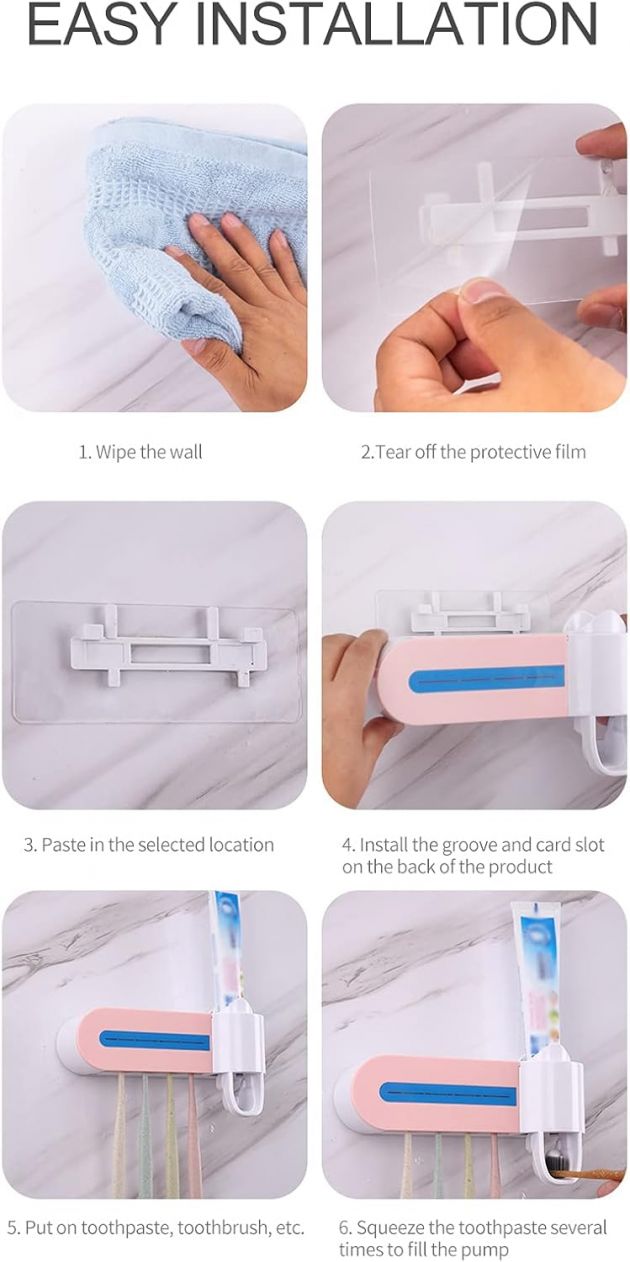 EASY INSTALLATION

1. Wipe the wall

2.Tear off the protective film

3. Paste in the selected location

4. Install the groove and card slot on the back of the product

5. Put on toothpaste, toothbrush, etc.

6. Squeeze the toothpaste several times to fill the pump