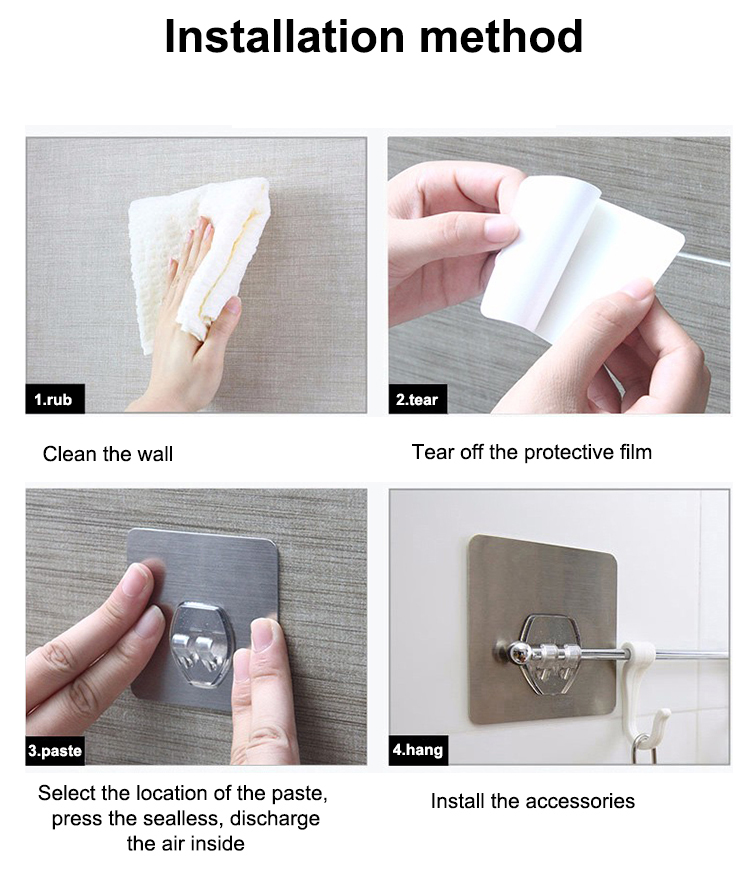 Installation method

1.rub

Clean the wall

2.tear

Tear off the protective film

3.paste

Select the location of the paste, press the sealless, discharge the air inside

4.hang

Install the accessories